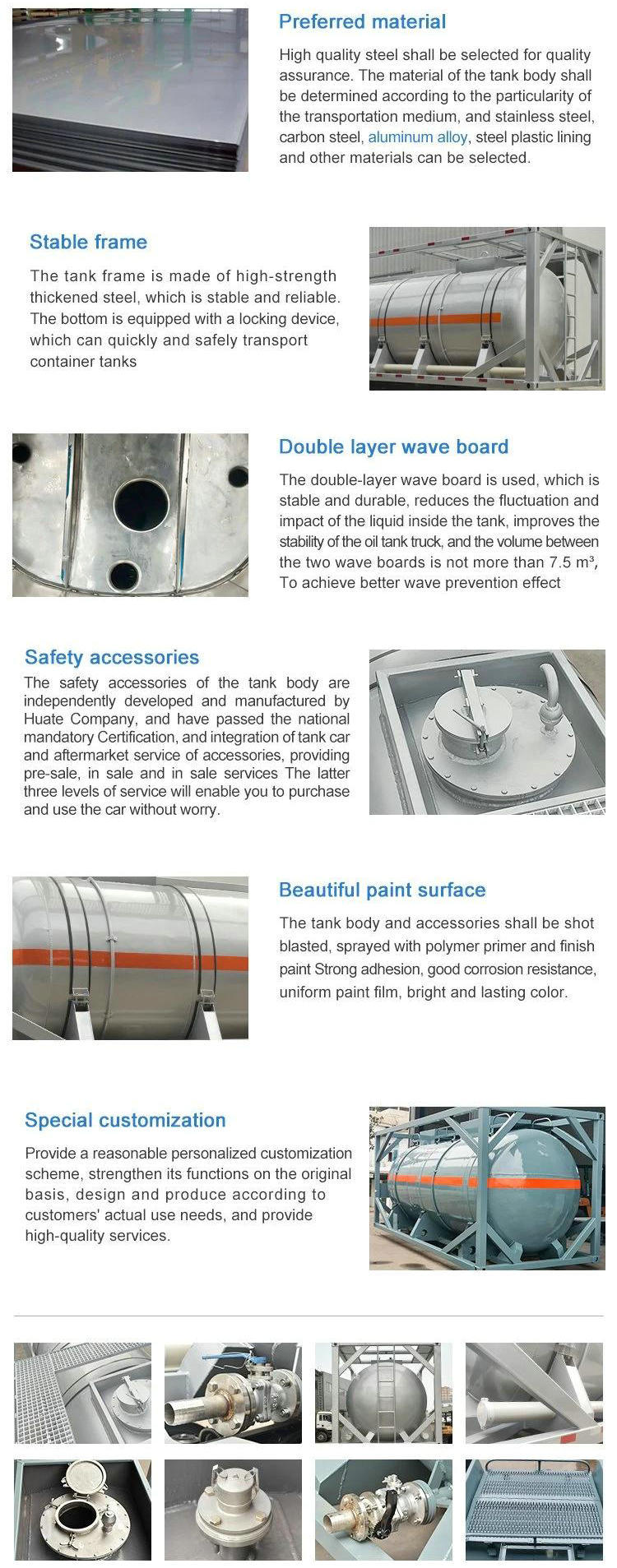 Preferred material

High quality steel shall be selected for quality assurance. The material of the tank body shall be determined according to the particularity of the transportation medium, and stainless steel, carbon steel, aluminum alloy, steel plastic lining and other materials can be selected.

Stable frame

The tank frame is made of high-strength thickened steel, which is stable and reliable. The bottom is equipped with a locking device, which can quickly and safely transport container tanks

Double layer wave board

The double-layer wave board is used, which is stable and durable, reduces the fluctuation and impact of the liquid inside the tank, improves the stability of the oil tank truck, and the volume between the two wave boards is not more than 7.5 m³, To achieve better wave prevention effect

Safety accessories

The safety accessories of the tank body are independently developed and manufactured by Huate Company, and have passed the national mandatory Certification, and integration of tank car and aftermarket service of accessories, providing pre-sale, in sale and in sale services The latter three levels of service will enable you to purchase and use the car without worry.

Beautiful paint surface

The tank body and accessories shall be shot blasted, sprayed with polymer primer and finish paint Strong adhesion, good corrosion resistance, uniform paint film, bright and lasting color.

Special customization

Provide a reasonable personalized customization scheme, strengthen its functions on the original basis, design and produce according to customers' actual use needs, and provide high-quality services.